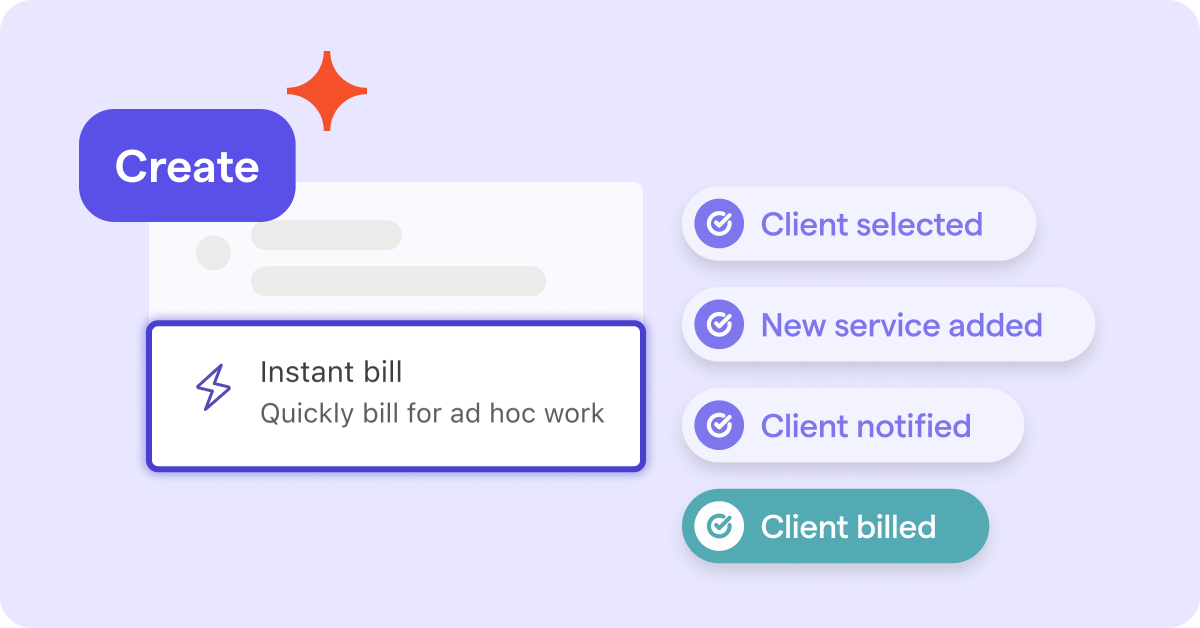 Create

Instant bill
Quickly bill for ad hoc work

Client selected

New service added

Client notified

Client billed